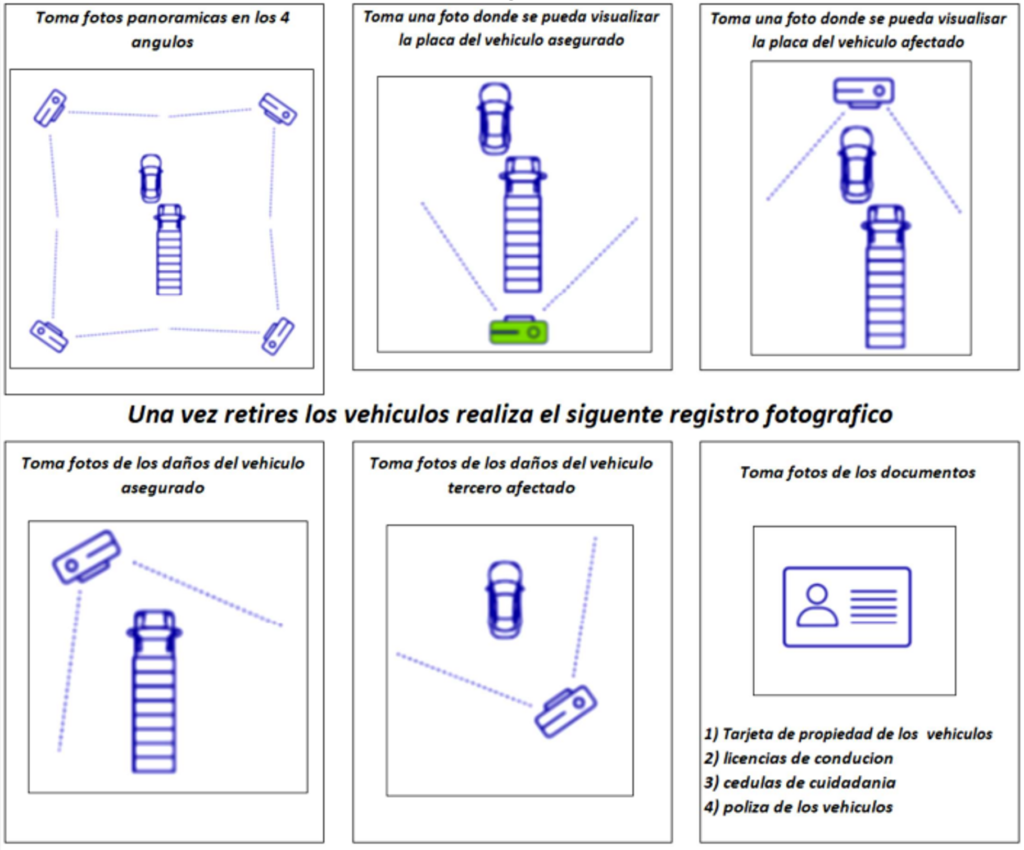 Toma fotos panoramicas en los 4 angulos

Toma una foto donde se pueda visualizar la placa del vehiculo asegurado

Toma una foto donde se pueda visualisar la placa del vehiculo afectado

Una vez retires los vehiculos realiza el siguente registro fotografico

Toma fotos de los daños del vehiculo asegurado

Toma fotos de los daños del vehiculo tercero afectado

Toma fotos de los documentos

1) Tarjeta de propiedad de los vehiculos
2) licencias de conducion
3) cedulas de cuidadania
4) poliza de los vehiculos